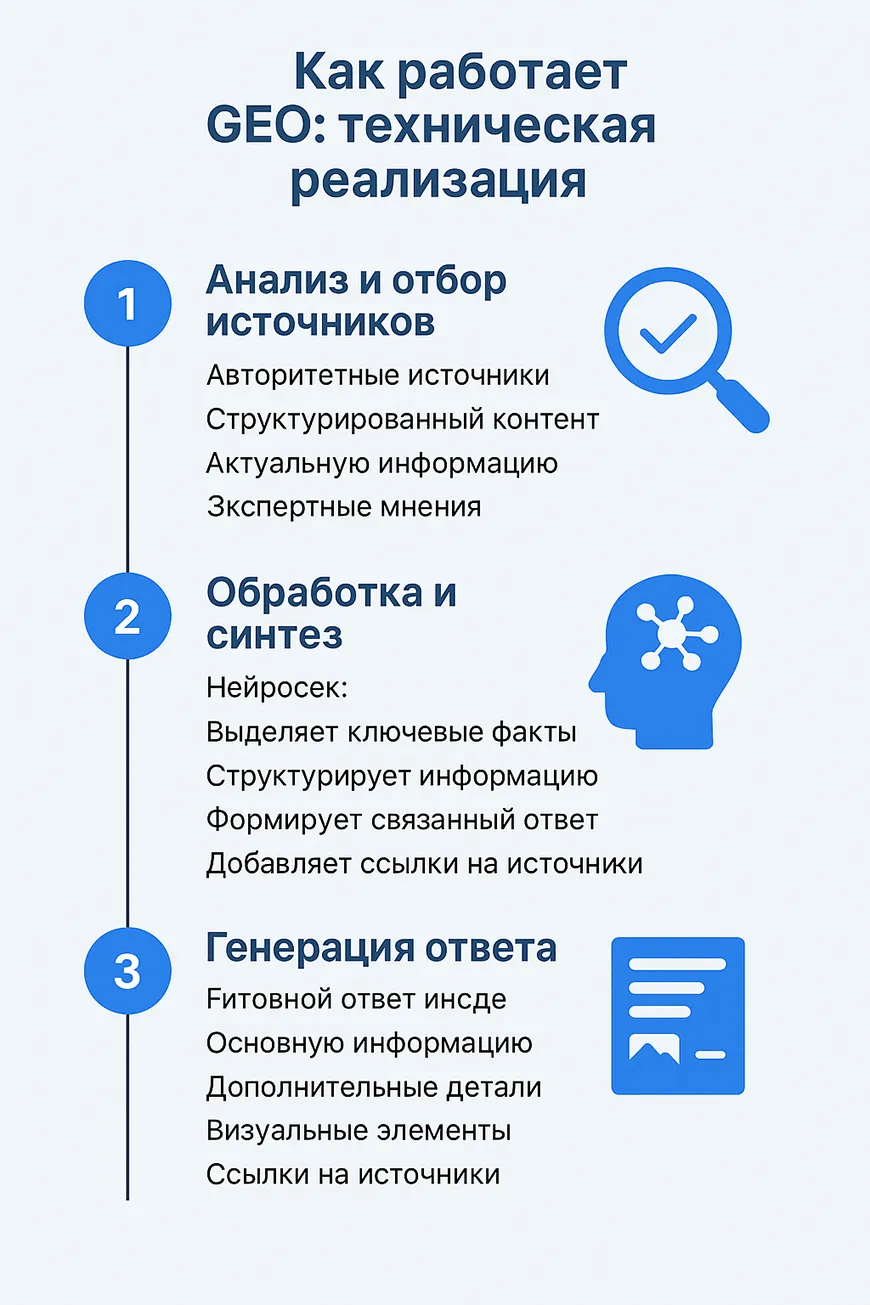 Как работает GEO: техническая реализация

1

Анализ и отбор источников

Авторитетные источники
Структурированный контент
Актуальную информацию
Зкспертные мнения

2

Обработка и синтез

Нейросек:
Выделяет ключевые факты
Структурирует информацию
Формирует связанный ответ
Добавляет ссылки на источники

3

Генерация ответа

Fитовной ответ инсде
Основную информацию
Дополнительные детали
Визуальные элементы
Ссылки на источники